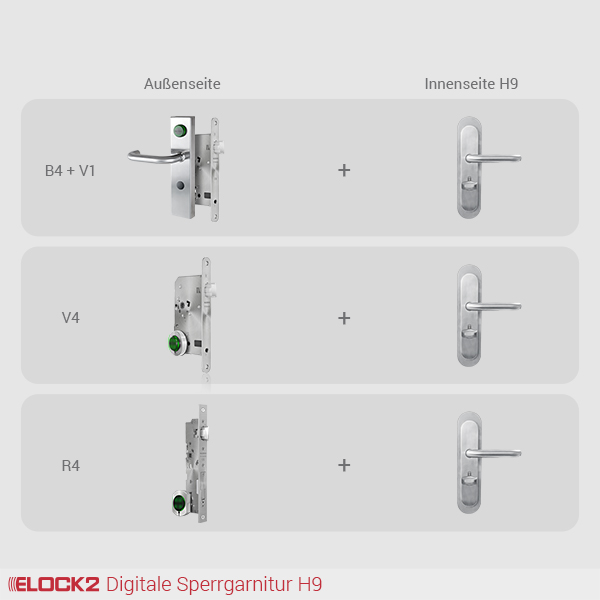 Außenseite

Innenseite H9

B4 + V1

+

V4

+

R4

+

ELOCK2 Digitale Sperrgarnitur H9