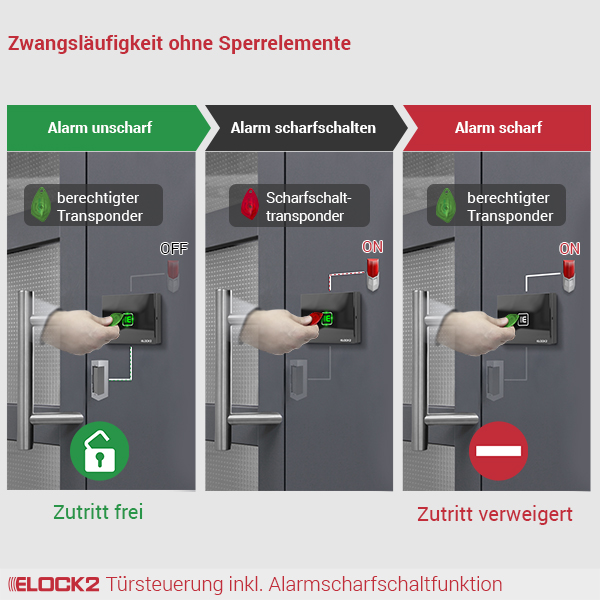 Zwangsläufigkeit ohne Sperrelemente

Alarm unscharf

berechtigter Transponder

OFF

ELOCK2

Zutritt frei

Alarm scharfschalten

Scharfschalt-transponder

ON

ELOCK2

Alarm scharf

berechtigter Transponder

ON

ELOCK2

Zutritt verweigert

ELOCK2 Türsteuerung inkl. Alarmscharfschaltfunktion