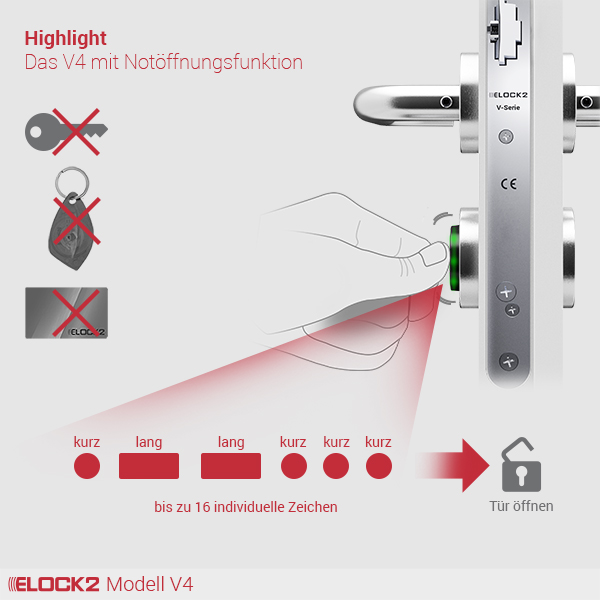 Highlight
Das V4 mit Notöffnungsfunktion

ELOCK2

ELOCK2
V-Serie

CE

kurz lang lang kurz kurz kurz

bis zu 16 individuelle Zeichen

Tür öffnen

ELOCK2 Modell V4