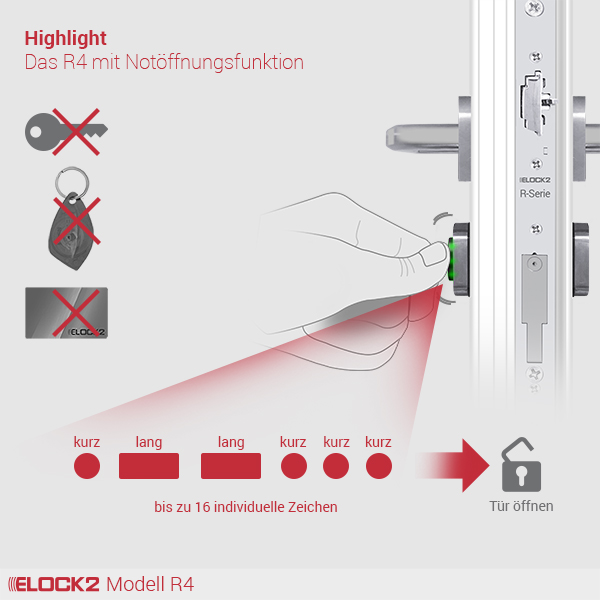 Highlight
Das R4 mit Notöffnungsfunktion

ELOCK2

ELOCK2
R-Serie

kurz lang lang kurz kurz kurz

bis zu 16 individuelle Zeichen

Tür öffnen

ELOCK2 Modell R4