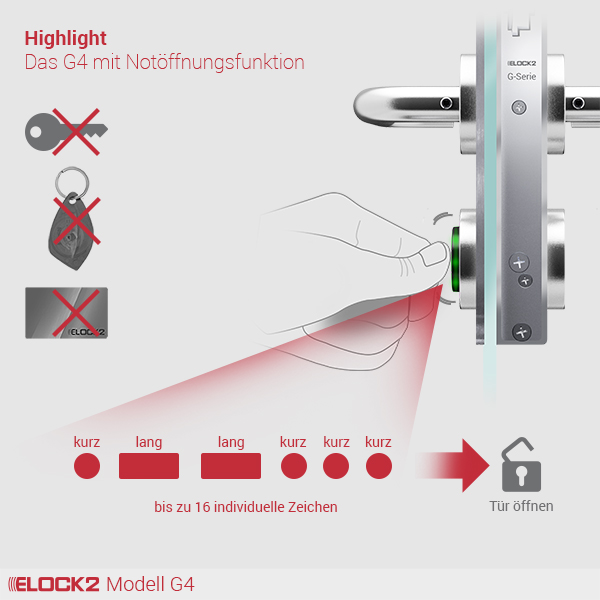 Highlight
Das G4 mit Notöffnungsfunktion

ELOCK2
G-Serie

ELOCK2

kurz lang lang kurz kurz kurz

bis zu 16 individuelle Zeichen

Tür öffnen

ELOCK2 Modell G4